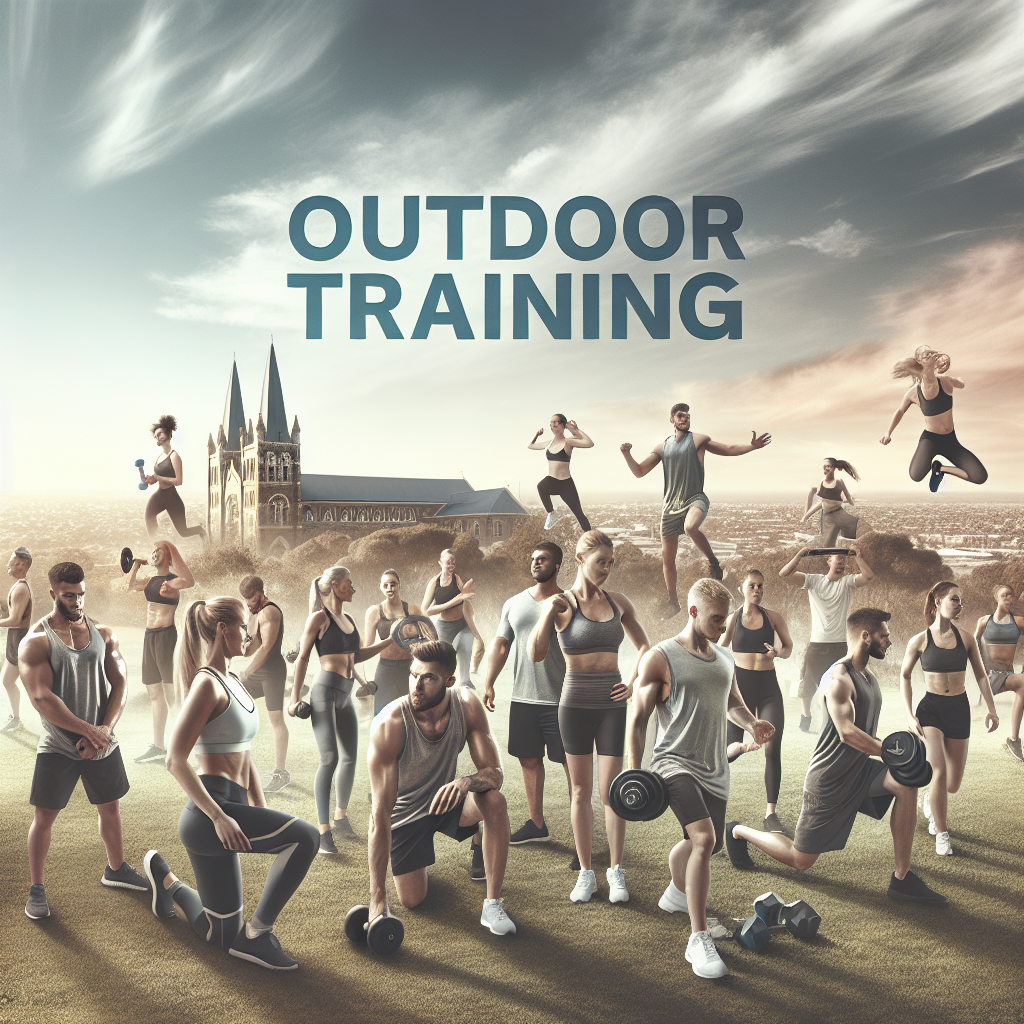 OUTDOOR TRAINING