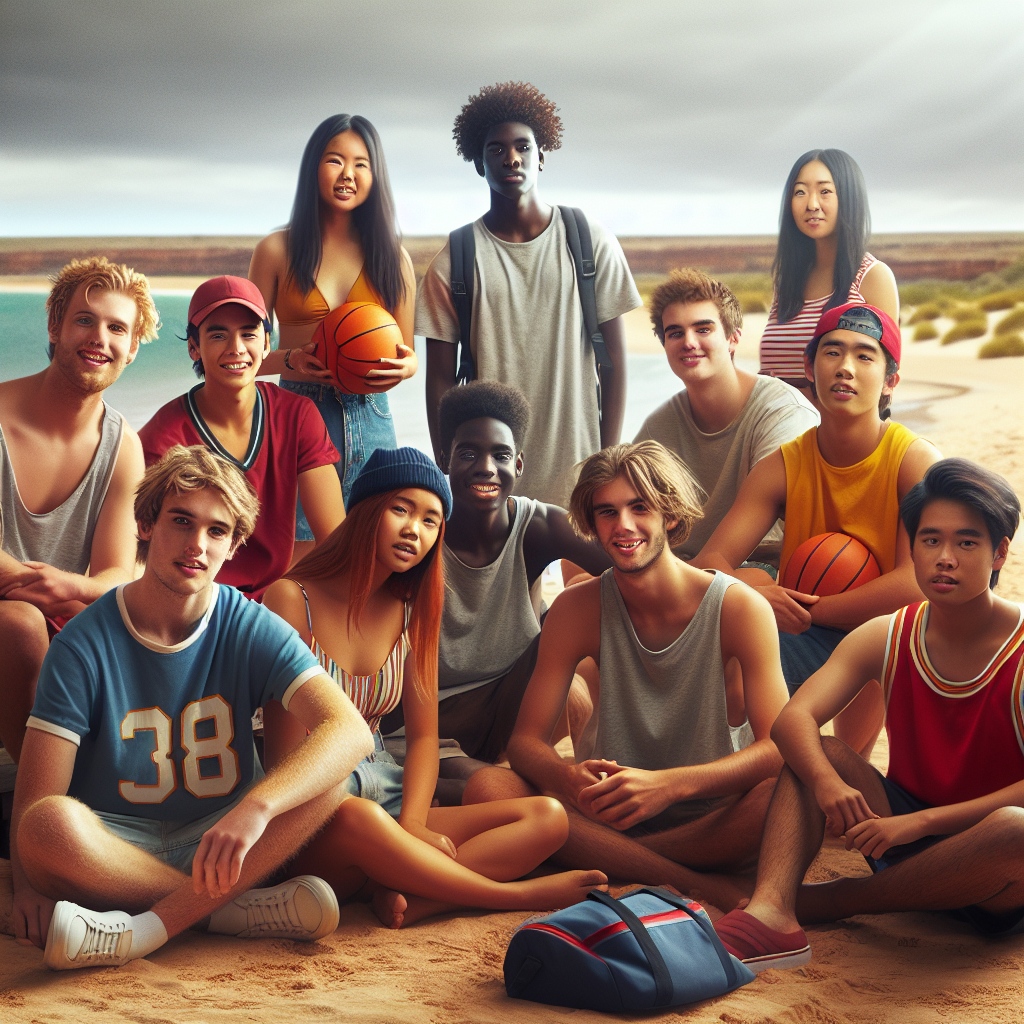 38